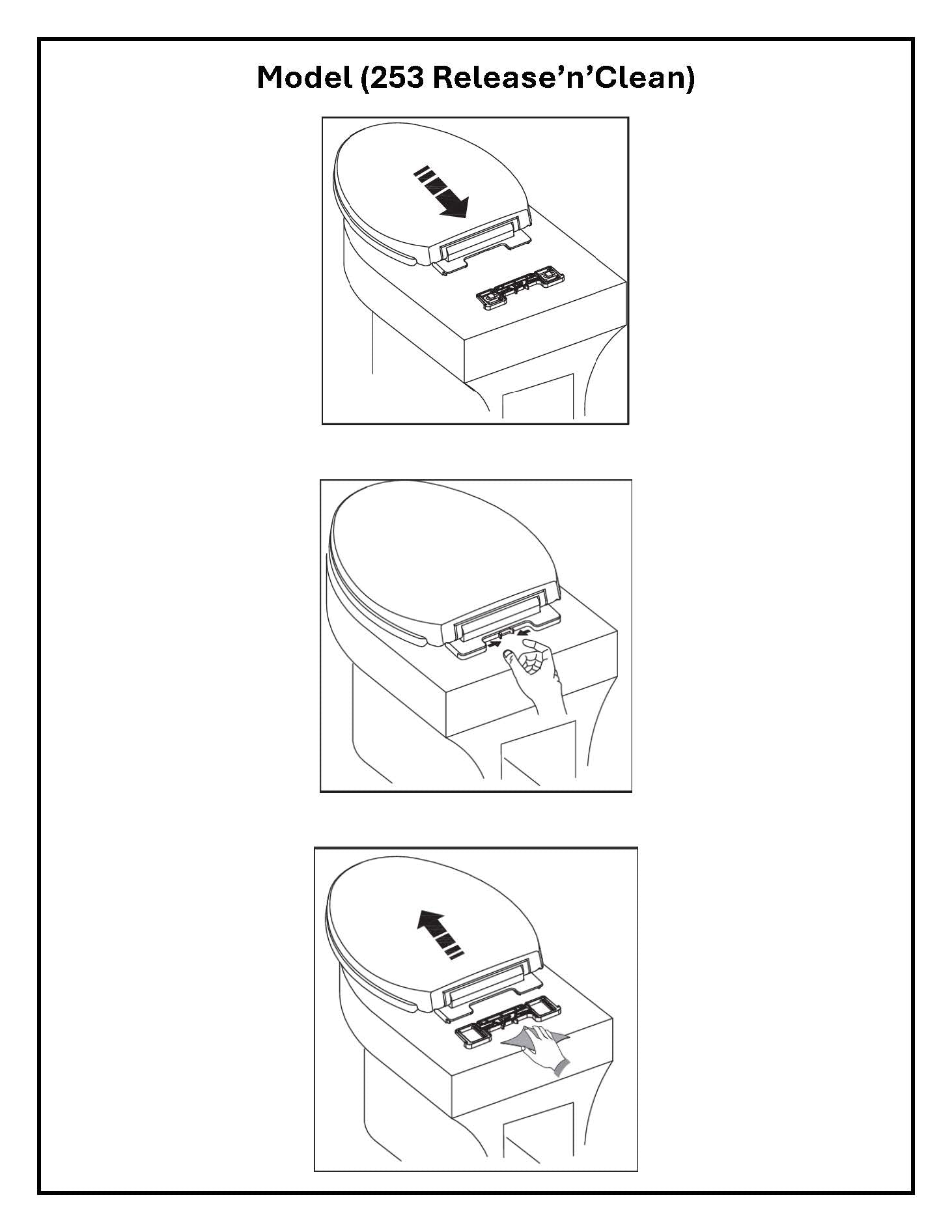 Model (253 Release’n’Clean)